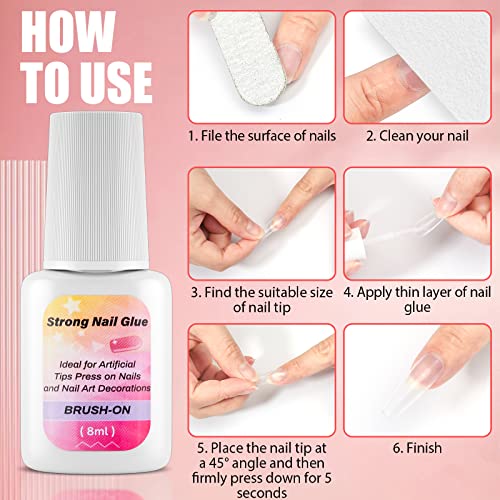 HOW TO USE

Strong Nail Glue

Ideal for Artificial Tips Press on Nails and Nail Art Decorations

BRUSH-ON

( 8ml )

1. File the surface of nails

2. Clean your nail

3. Find the suitable size of nail tip

4. Apply thin layer of nail glue

5. Place the nail tip at a 45° angle and then firmly press down for 5 seconds

6. Finish