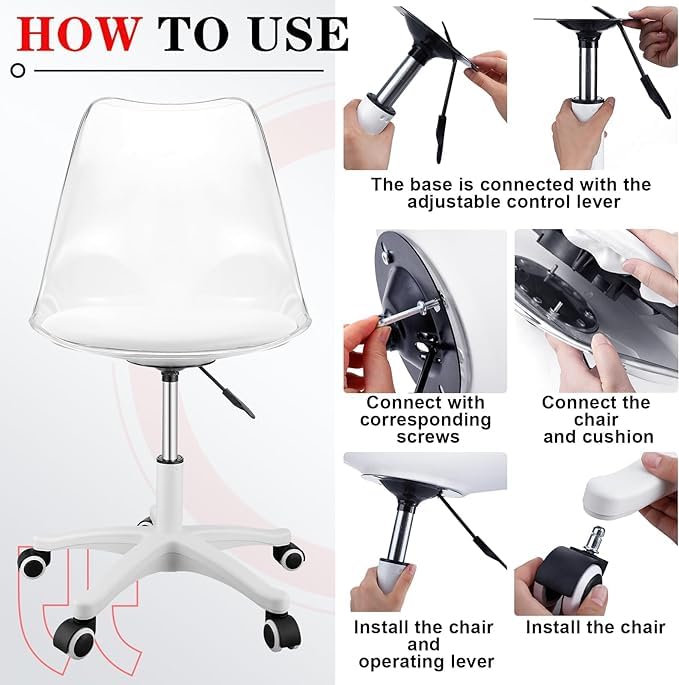 HOW TO USE

The base is connected with the adjustable control lever

Connect with corresponding screws

Connect the chair and cushion

Install the chair and operating lever

Install the chair