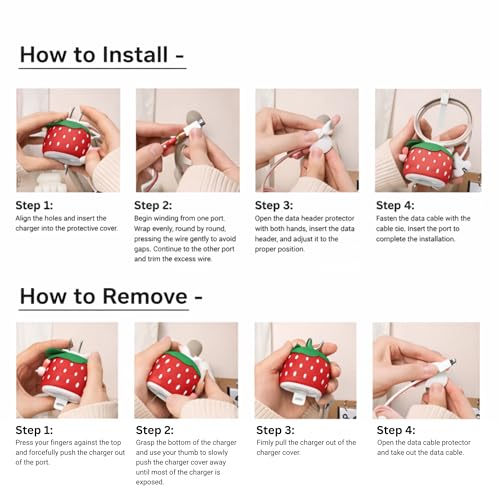 How to Install -

Step 1:
Align the holes and insert the charger into the protective cover.

Step 2:
Begin winding from one port. Wrap evenly, round by round, pressing the wire gently to avoid gaps. Continue to the other port and trim the excess wire.

Step 3:
Open the data header protector with both hands, insert the data header, and adjust it to the proper position.

Step 4:
Fasten the data cable with the cable tie. Insert the port to complete the installation.

How to Remove -

Step 1:
Press your fingers against the top and forcefully push the charger out of the port.

Step 2:
Grasp the bottom of the charger and use your thumb to slowly push the charger cover away until most of the charger is exposed.

Step 3:
Fimly pull the charger out of the charger cover.

Step 4:
Open the data cable protector and take out the data cable.