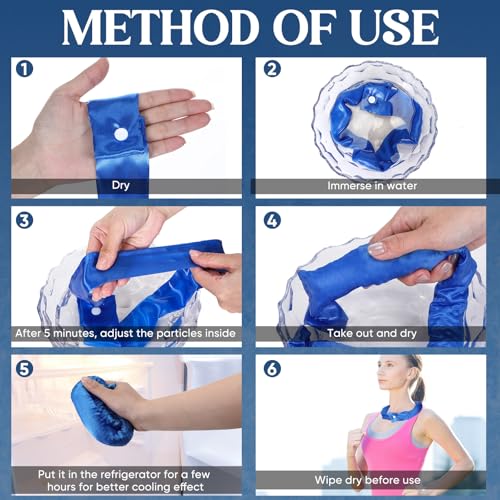 METHOD OF USE

1
Dry

2
Immerse in water

3
After 5 minutes, adjust the particles inside

4
Take out and dry

5
Put it in the refrigerator for a few hours for better cooling effect

6
Wipe dry before use