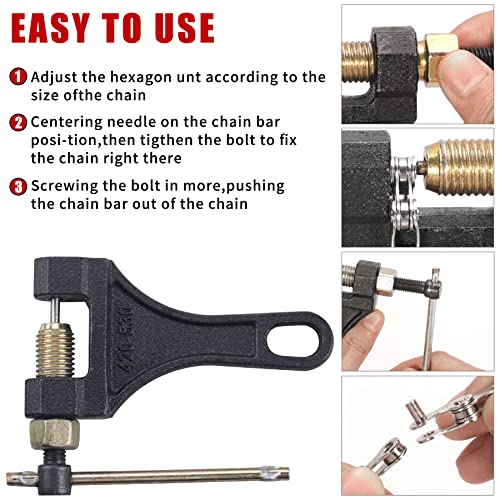 EASY TO USE

1 Adjust the hexagon unt according to the size ofthe chain

2 Centering needle on the chain bar posi-tion,then tigthen the bolt to fix the chain right there

3 Screwing the bolt in more,pushing the chain bar out of the chain

420-530