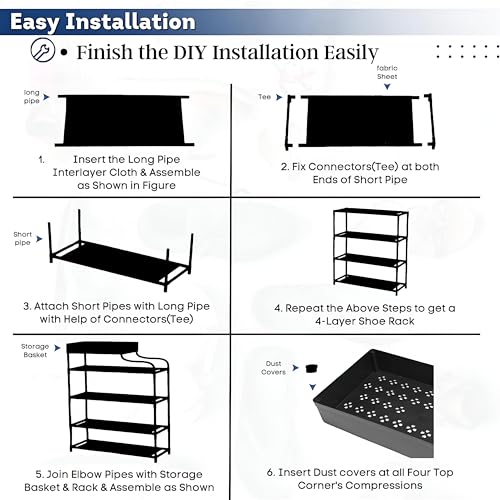 Easy Installation

• Finish the DIY Installation Easily

long pipe

1. Insert the Long Pipe Interlayer Cloth & Assemble as Shown in Figure

fabric Sheet

Tee

2. Fix Connectors(Tee) at both Ends of Short Pipe

Short pipe

3. Attach Short Pipes with Long Pipe with Help of Connectors(Tee)

4. Repeat the Above Steps to get a 4-Layer Shoe Rack

Storage Basket

5. Join Elbow Pipes with Storage Basket & Rack & Assemble as Shown

Dust Covers

6. Insert Dust covers at all Four Top Corner's Compressions