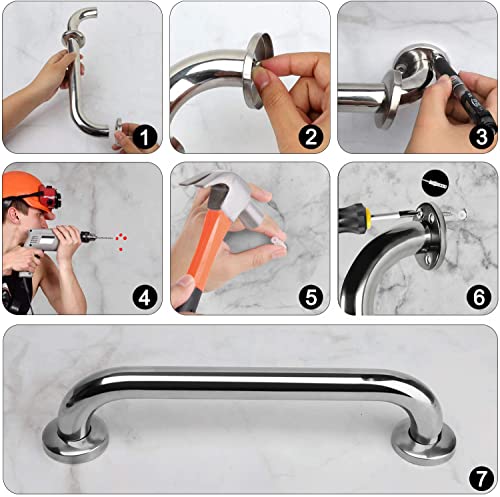 1

2

3

4

5

6

7