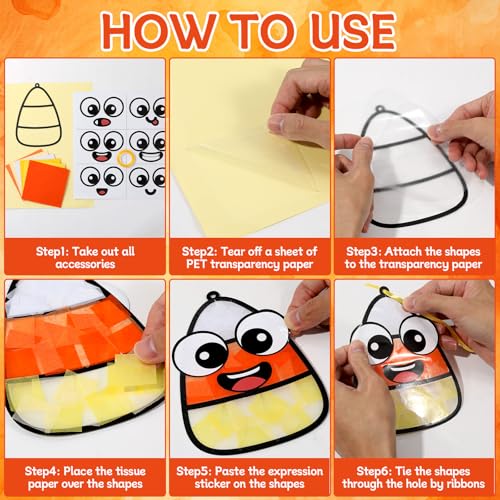 HOW TO USE

Step1: Take out all accessories

Step2: Tear off a sheet of PET transparency paper

Step3: Attach the shapes to the transparency paper

Step4: Place the tissue paper over the shapes

Step5: Paste the expression sticker on the shapes

Step6: Tie the shapes through the hole by ribbons