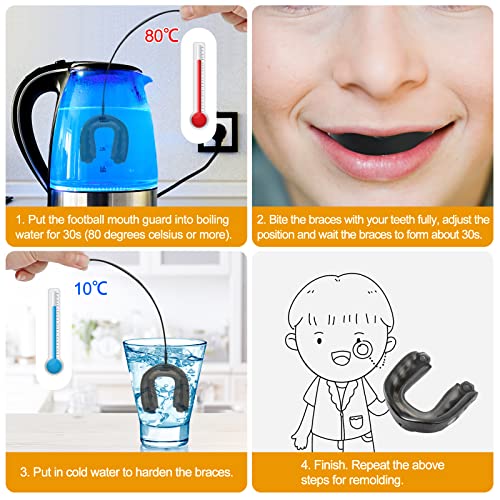 80℃

1. Put the football mouth guard into boiling water for 30s (80 degrees celsius or more).

2. Bite the braces with your teeth fully, adjust the position and wait the braces to form about 30s.

10℃

3. Put in cold water to harden the braces.

4. Finish. Repeat the above steps for remolding.