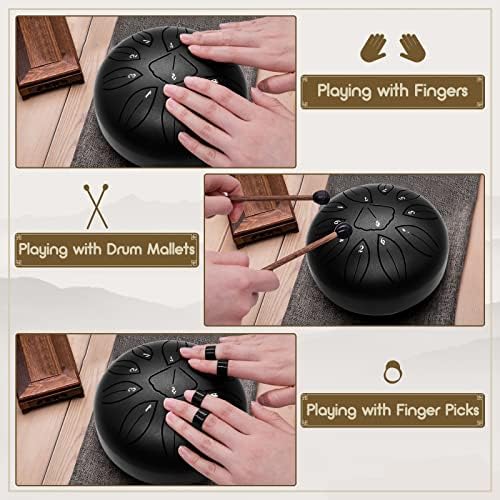 Playing with Fingers

Playing with Drum Mallets

Playing with Finger Picks