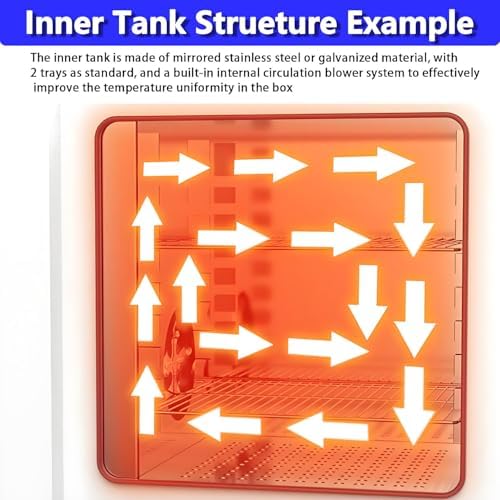 Inner Tank Strueture Example

The inner tank is made of mirrored stainless steel or galvanized material, with 2 trays as standard, and a built-in internal circulation blower system to effectively improve the temperature uniformity in the box