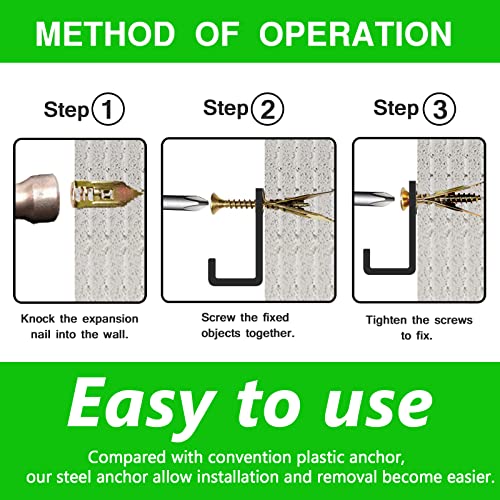 METHOD OF OPERATION

Step 1

Knock the expansion nail into the wall.

Step 2

Screw the fixed objects together.

Step 3

Tighten the screws to fix.

Easy to use

Compared with convention plastic anchor, our steel anchor allow installation and removal become easier.