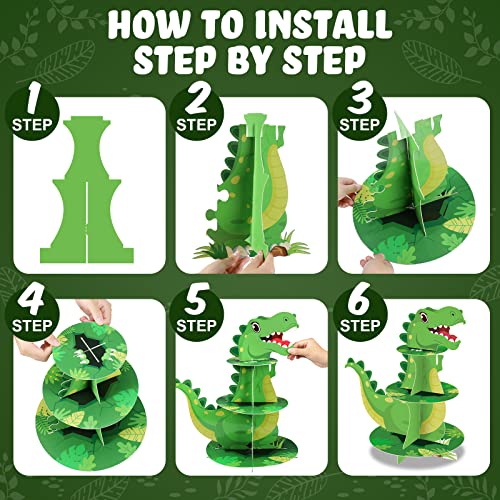 HOW TO INSTALL STEP BY STEP

1 STEP

2 STEP

3 STEP

4 STEP

5 STEP

6 STEP