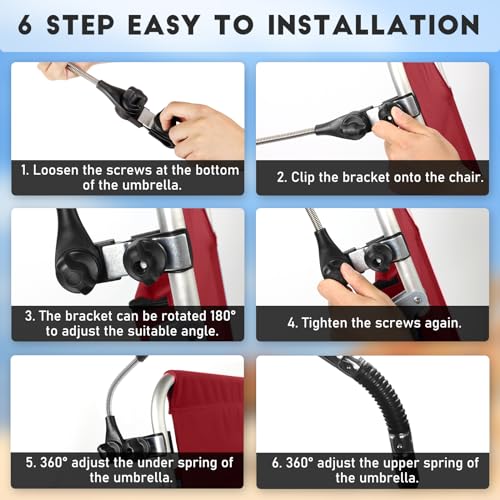 6 STEP EASY TO INSTALLATION

1. Loosen the screws at the bottom of the umbrella.

2. Clip the bracket onto the chair.

3. The bracket can be rotated 180° to adjust the suitable angle.

4. Tighten the screws again.

5. 360° adjust the under spring of the umbrella.

6. 360° adjust the upper spring of the umbrella.