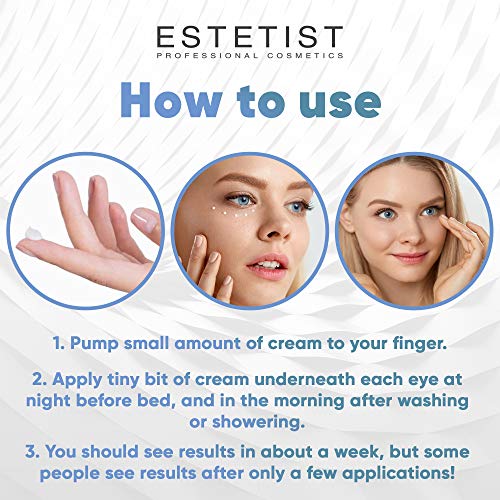 ESTETIST
PROFESSIONAL COSMETICS

How to use

1. Pump small amount of cream to your finger.

2. Apply tiny bit of cream underneath each eye at night before bed, and in the morning after washing or showering.

3. You should see results in about a week, but some people see results after only a few applications!