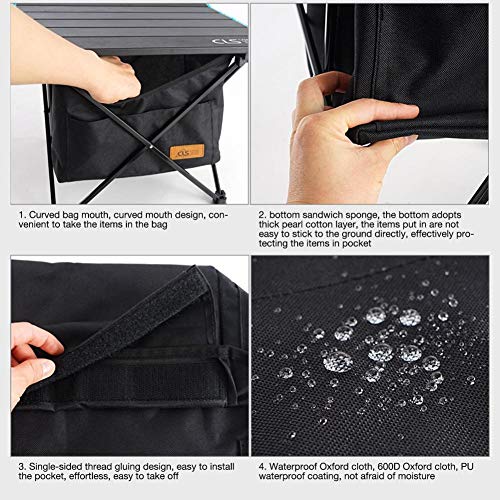 CLS

CLS

1. Curved bag mouth, curved mouth design, convenient to take the items in the bag

2. bottom sandwich sponge, the bottom adopts thick pearl cotton layer, the items put in are not easy to stick to the ground directly, effectively protecting the items in pocket

3. Single-sided thread gluing design, easy to install the pocket, effortless, easy to take off

4. Waterproof Oxford cloth, 600D Oxford cloth, PU waterproof coating, not afraid of moisture