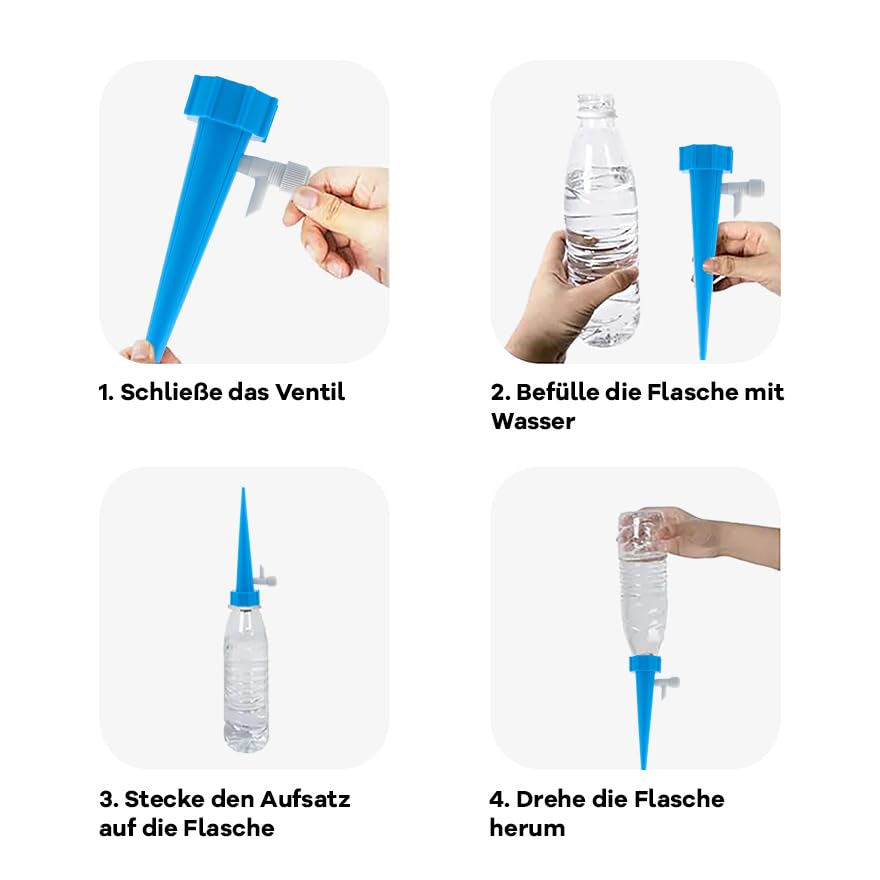 1. Schließe das Ventil

2. Befülle die Flasche mit Wasser

3. Stecke den Aufsatz auf die Flasche

4. Drehe die Flasche herum