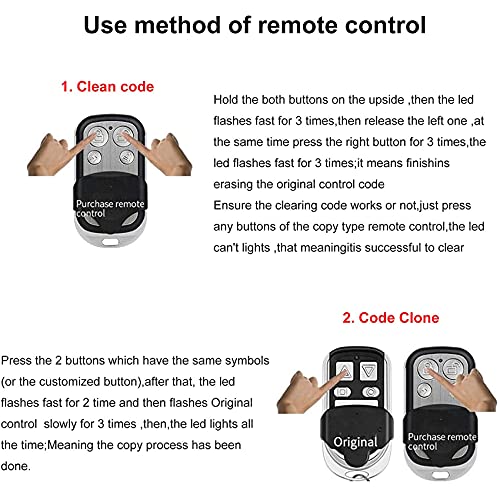 Use method of remote control

1. Clean code

Purchase remote control

Hold the both buttons on the upside ,then the led flashes fast for 3 times,then release the left one ,at the same time press the right button for 3 times,the led flashes fast for 3 times;it means finishins erasing the original control code
Ensure the clearing code works or not,just press any buttons of the copy type remote control,the led can't lights ,that meaningitis successful to clear

2. Code Clone

Press the 2 buttons which have the same symbols (or the customized button),after that, the led flashes fast for 2 time and then flashes Original control slowly for 3 times ,then,the led lights all the time;Meaning the copy process has been done.

Original

Purchase remote control