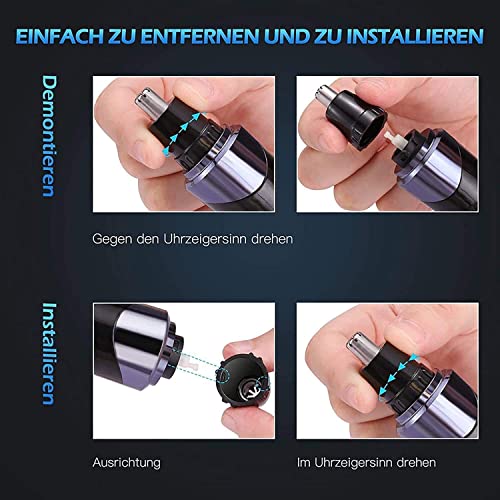 EINFACH ZU ENTFERNEN UND ZU INSTALLIEREN

Demontieren

Gegen den Uhrzeigersinn drehen

Installieren

Ausrichtung

Im Uhrzeigersinn drehen