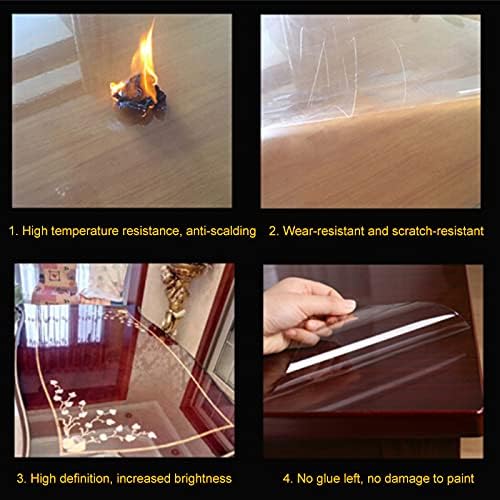 1. High temperature resistance, anti-scalding

2. Wear-resistant and scratch-resistant

3. High definition, increased brightness

4. No glue left, no damage to paint