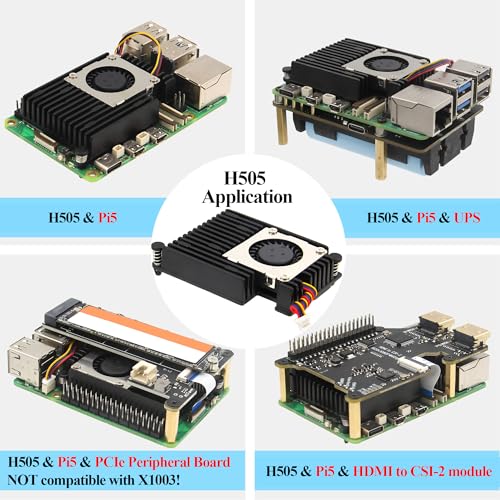 H505 Application

H505 & Pi5

H505 & Pi5 & UPS

H505 & Pi5 & PCIe Peripheral Board
NOT compatible with X1003!

H505 & Pi5 & HDMI to CSI-2 module