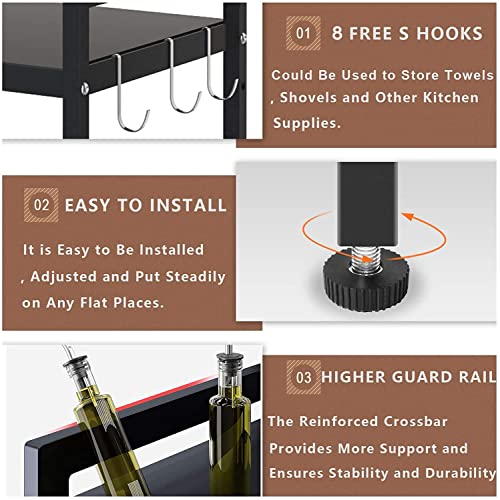 01 8 FREE S HOOKS

Could Be Used to Store Towels , Shovels and Other Kitchen Supplies.

02 EASY TO INSTALL

It is Easy to Be Installed , Adjusted and Put Steadily on Any Flat Places.

03 HIGHER GUARD RAIL

The Reinforced Crossbar Provides More Support and Ensures Stability and Durability