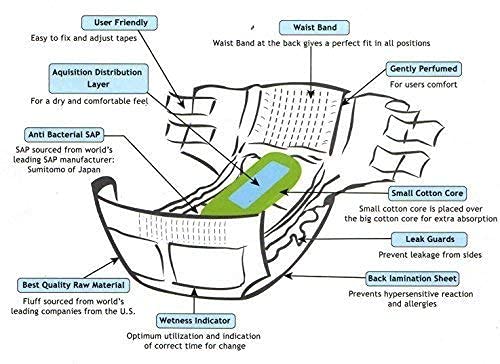 User Friendly
Easy to fix and adjust tapes

Aquisition Distribution Layer
For a dry and comfortable feel

Anti Bacterial SAP
SAP sourced from world's leading SAP manufacturer: Sumitomo of Japan

Best Quality Raw Material
Fluff sourced from world's leading companies from the U.S.

Wetness Indicator
Optimum utilization and indication of correct time for change

Waist Band
Waist Band at the back gives a perfect fit in all positions

Gently Perfumed
For users comfort

Small Cotton Core
Small cotton core is placed over the big cotton core for extra absorption

Leak Guards
Prevent leakage from sides

Back lamination Sheet
Prevents hypersensitive reaction and allergies