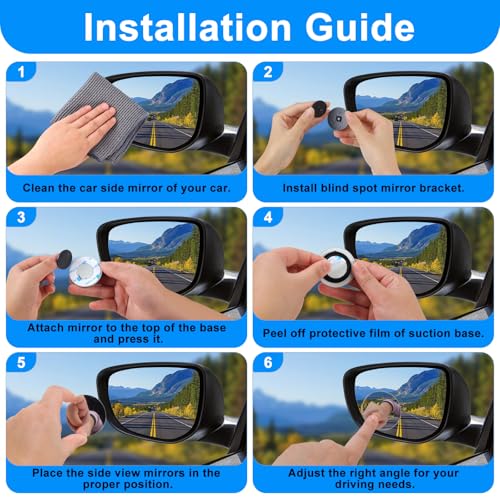 Installation Guide

1
Clean the car side mirror of your car.

2
Install blind spot mirror bracket.

3
Attach mirror to the top of the base and press it.

4
Peel off protective film of suction base.

5
Place the side view mirrors in the proper position.

6
Adjust the right angle for your driving needs.