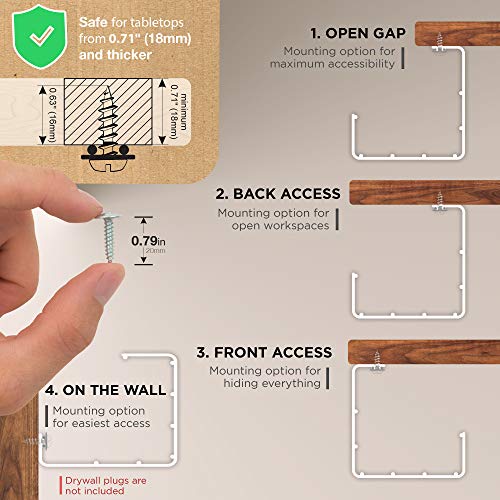 Safe for tabletops from 0.71" (18mm) and thicker

0.63" (16mm)

minimum 0.71" (18mm)

0.79in 20mm

1. OPEN GAP

Mounting option for maximum accessibility

2. BACK ACCESS

Mounting option for open workspaces

3. FRONT ACCESS

Mounting option for hiding everything

4. ON THE WALL

Mounting option for easiest access

Drywall plugs are not included