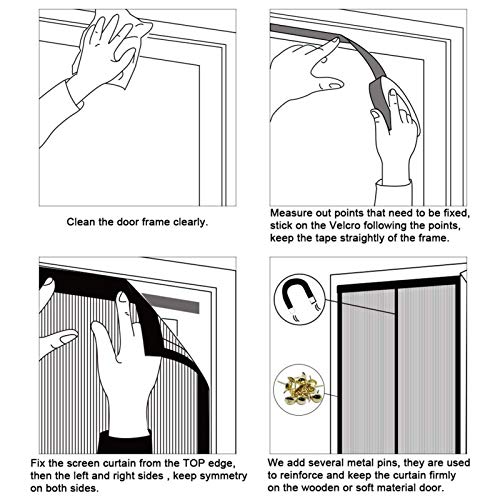 Clean the door frame clearly.

Measure out points that need to be fixed, stick on the Velcro following the points, keep the tape straightly of the frame.

Fix the screen curtain from the TOP edge, then the left and right sides , keep symmetry on both sides.

We add several metal pins, they are used to reinforce and keep the curtain firmly on the wooden or soft material door.