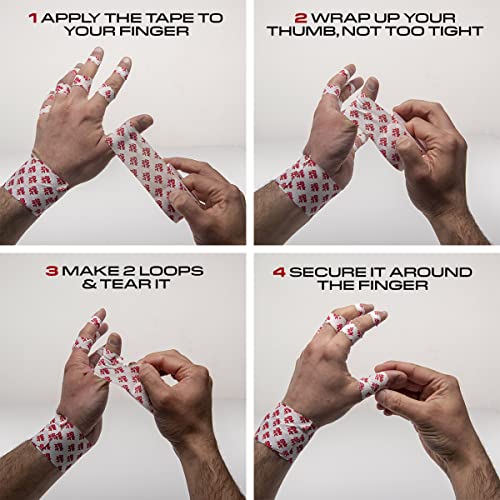 1 APPLY THE TAPE TO YOUR FINGER

2 WRAP UP YOUR THUMB, NOT TOO TIGHT

3 MAKE 2 LOOPS & TEAR IT

4 SECURE IT AROUND THE FINGER