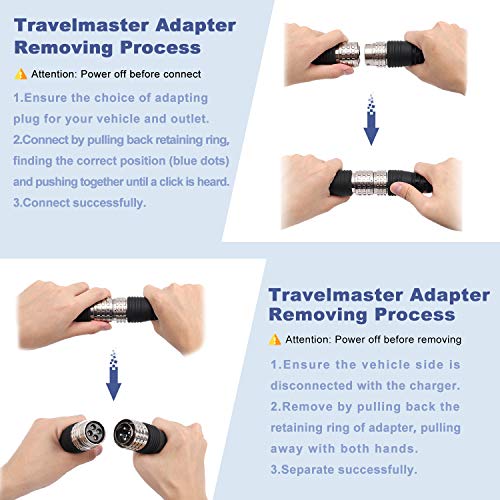 Travelmaster Adapter Removing Process

Attention: Power off before connect

1.Ensure the choice of adapting plug for your vehicle and outlet.
2.Connect by pulling back retaining ring, finding the correct position (blue dots) and pushing together until a click is heard.
3.Connect successfully.

Travelmaster Adapter Removing Process

Attention: Power off before removing

1.Ensure the vehicle side is disconnected with the charger.
2.Remove by pulling back the retaining ring of adapter, pulling away with both hands.
3.Separate successfully.