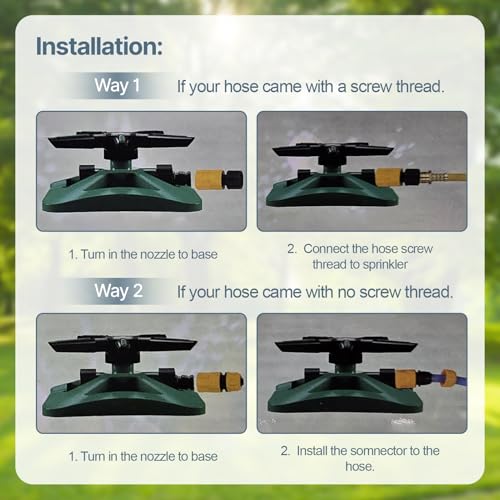 Installation:

Way 1 If your hose came with a screw thread.

1. Turn in the nozzle to base

2. Connect the hose screw thread to sprinkler

Way 2 If your hose came with no screw thread.

1. Turn in the nozzle to base

2. Install the somnector to the hose.