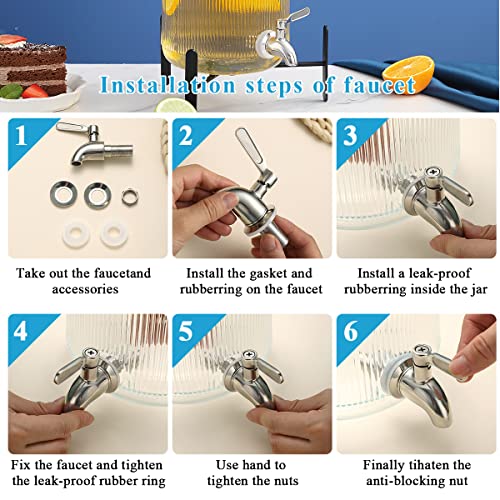 Installation steps of faucet

1

Take out the faucetand accessories

2

Install the gasket and rubberring on the faucet

3

Install a leak-proof rubberring inside the jar

4

Fix the faucet and tighten the leak-proof rubber ring

5

Use hand to tighten the nuts

6

Finally tihaten the anti-blocking nut