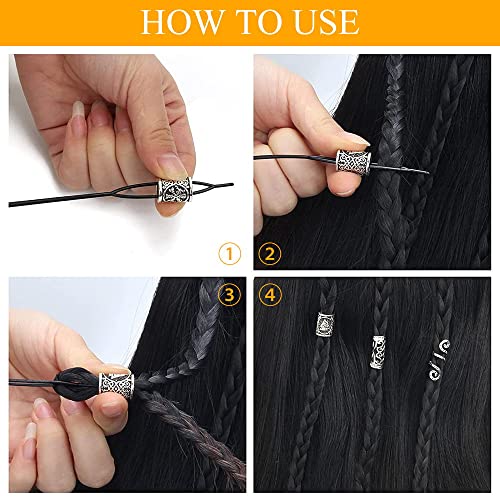 HOW TO USE

①

②

③

④