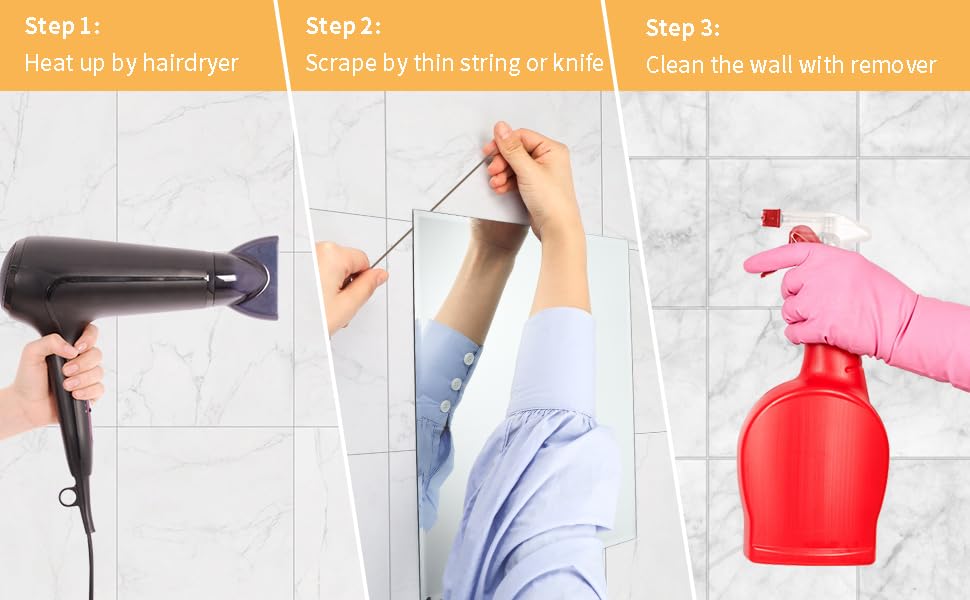 Step 1:
Heat up by hairdryer

Step 2:
Scrape by thin string or knife

Step 3:
Clean the wall with remover