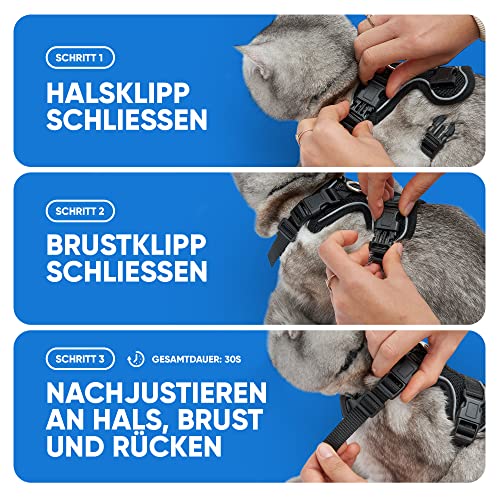 SCHRITT 1

HALSKLIPP SCHLIESSEN

SCHRITT 2

BRUSTKLIPP SCHLIESSEN

SCHRITT 3

GESAMTDAUER: 30S

NACHJUSTIEREN AN HALS, BRUST UND RÜCKEN