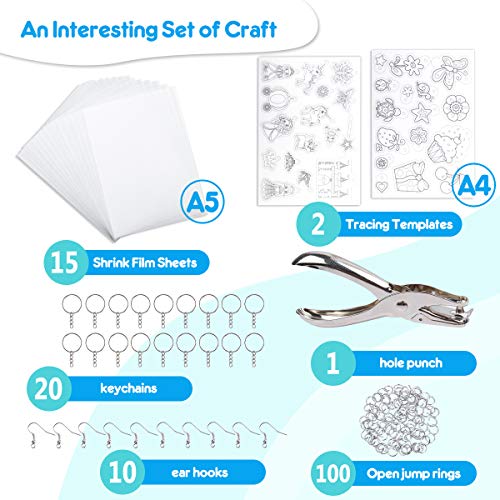 An Interesting Set of Craft

A5

A4

2 Tracing Templates

15 Shrink Film Sheets

1 hole punch

20 keychains

10 ear hooks

100 Open jump rings