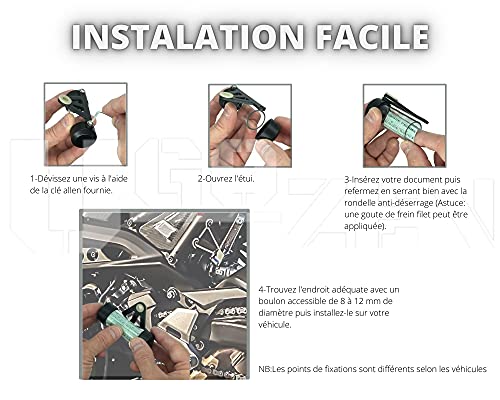 INSTALATION FACILE

1-Dévissez une vis à l'aide de la clé allen fournie.

2-Ouvrez l'étui.

3-Insérez votre document puis refermez en serrant bien avec la rondelle anti-déserrage (Astuce: une goute de frein filet peut être appliquée).

4-Trouvez l'endroit adéquate avec un boulon accessible de 8 à 12 mm de diamètre puis installez-le sur votre véhicule.

NB:Les points de fixations sont différents selon les véhicules