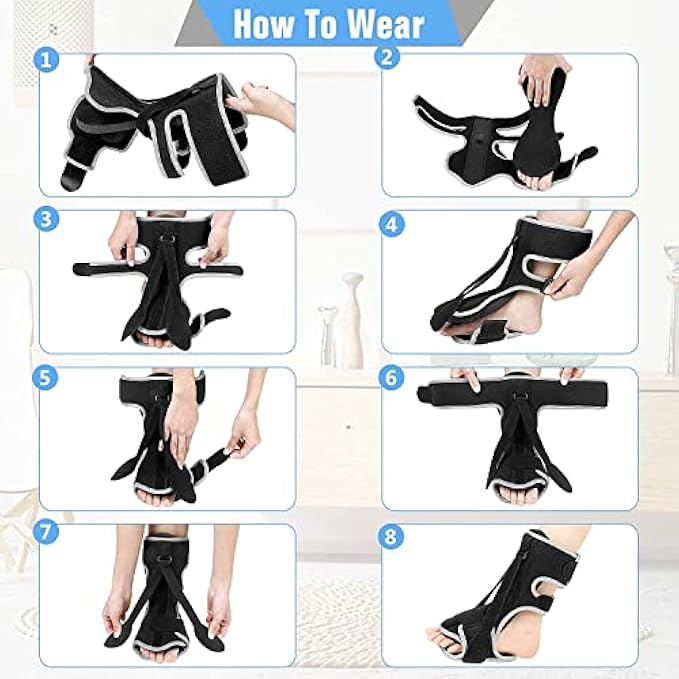 How To Wear

1

2

3

4

5

6

7

8