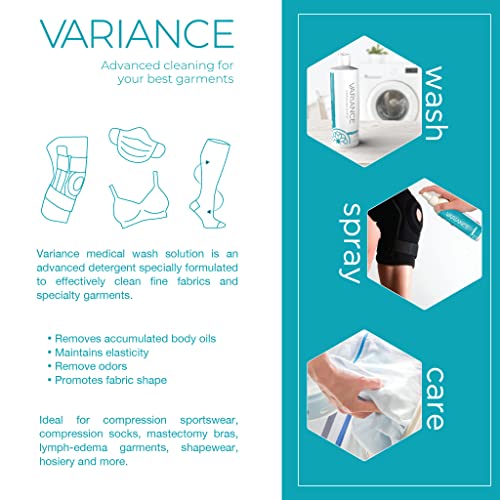 VARIANCE

Advanced cleaning for your best garments

Variance medical wash solution is an advanced detergent specially formulated to effectively clean fine fabrics and specialty garments.

• Removes accumulated body oils
• Maintains elasticity
• Remove odors
• Promotes fabric shape

Ideal for compression sportswear, compression socks, mastectomy bras, lymph-edema garments, shapewear, hosiery and more.

VARIANCE

wash

spray

care