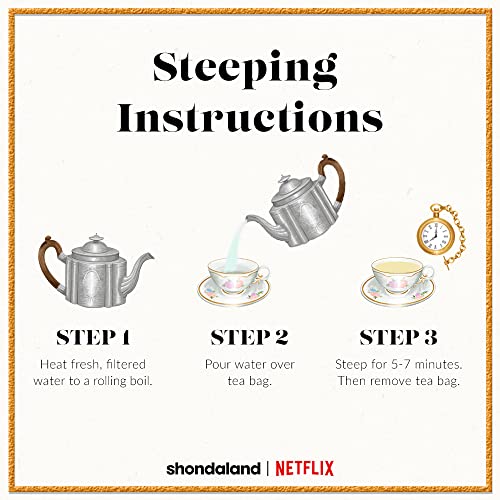 Steeping Instructions

STEP 1
Heat fresh, filtered water to a rolling boil.

STEP 2
Pour water over tea bag.

STEP 3
Steep for 5-7 minutes. Then remove tea bag.

shondaland | NETFLIX