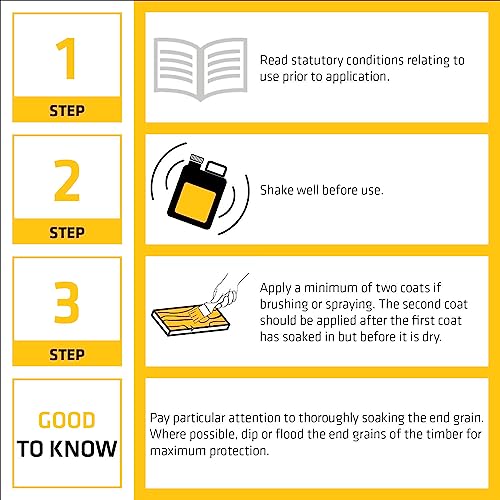 1
STEP

Read statutory conditions relating to use prior to application.

2
STEP

Shake well before use.

3
STEP

Apply a minimum of two coats if brushing or spraying. The second coat should be applied after the first coat has soaked in but before it is dry.

GOOD
TO KNOW

Pay particular attention to thoroughly soaking the end grain. Where possible, dip or flood the end grains of the timber for maximum protection.