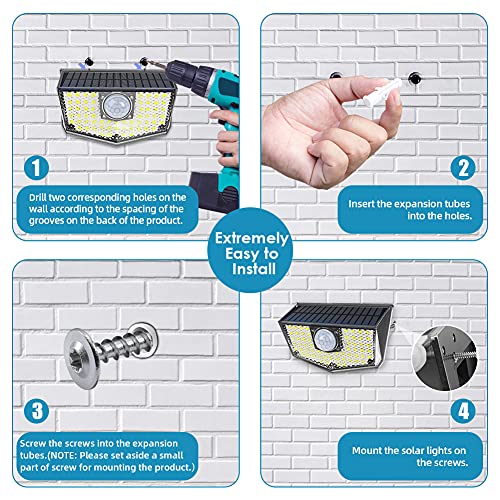 1

Drill two corresponding holes on the wall according to the spacing of the grooves on the back of the product.

2

Insert the expansion tubes into the holes.

Extremely Easy to Install

3

Screw the screws into the expansion tubes.(NOTE: Please set aside a small part of screw for mounting the product.)

4

Mount the solar lights on the screws.