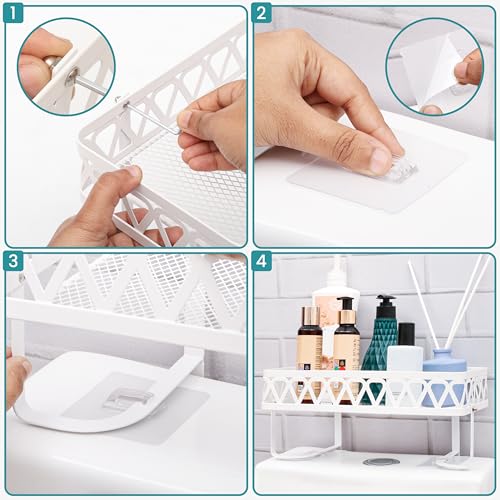 1

2

3

4