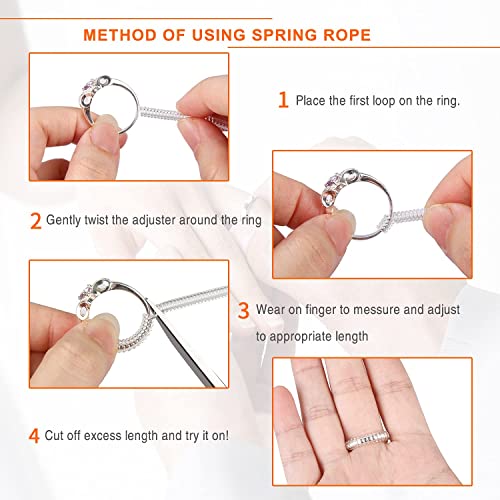 METHOD OF USING SPRING ROPE

1 Place the first loop on the ring.

2 Gently twist the adjuster around the ring

3 Wear on finger to messure and adjust to appropriate length

4 Cut off excess length and try it on!