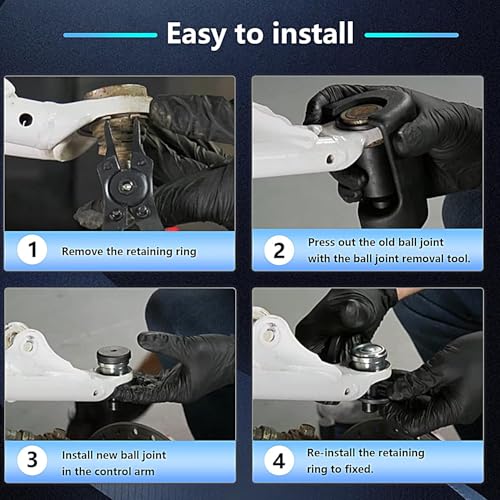 Easy to install

1 Remove the retaining ring

2 Press out the old ball joint with the ball joint removal tool.

3 Install new ball joint in the control arm

4 Re-install the retaining ring to fixed.