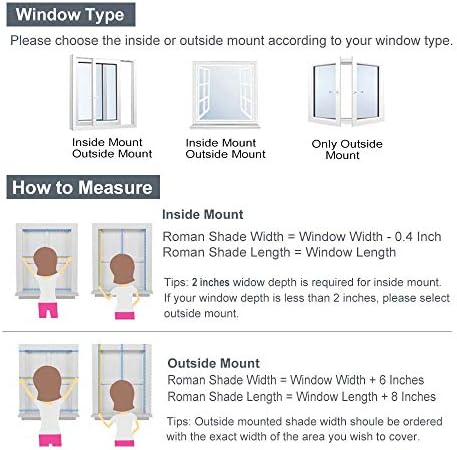 Window Type

Please choose the inside or outside mount according to your window type.

Inside Mount
Outside Mount

Inside Mount
Outside Mount

Only Outside
Mount

How to Measure

Inside Mount

Roman Shade Width = Window Width - 0.4 Inch
Roman Shade Length = Window Length

Tips: 2 inches widow depth is required for inside mount. If your window depth is less than 2 inches, please select outside mount.

Outside Mount

Roman Shade Width = Window Width + 6 Inches
Roman Shade Length = Window Length + 8 Inches

Tips: Outside mounted shade width shoule be ordered with the exact width of the area you wish to cover.