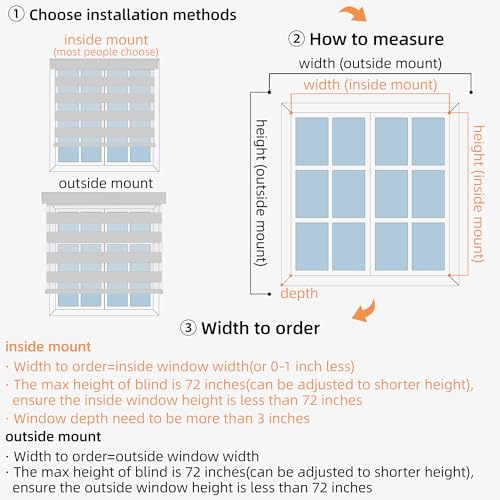 ① Choose installation methods

inside mount
(most people choose)

outside mount

② How to measure

width (outside mount)

width (inside mount)

height (outside mount)

height (inside mount)

depth

③ Width to order

inside mount

· Width to order=inside window width(or 0-1 inch less)

· The max height of blind is 72 inches(can be adjusted to shorter height), ensure the inside window height is less than 72 inches

· Window depth need to be more than 3 inches

outside mount

· Width to order=outside window width

· The max height of blind is 72 inches(can be adjusted to shorter height), ensure the outside window height is less than 72 inches