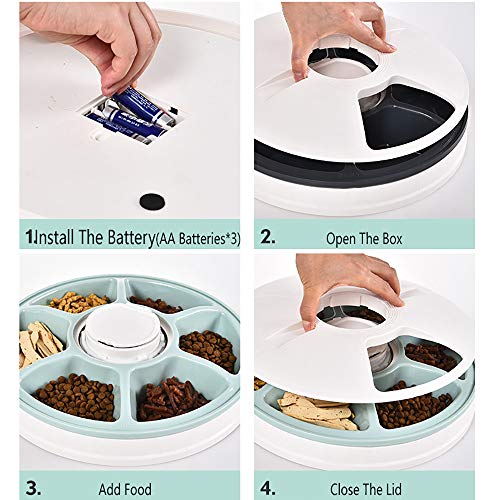 1.Install The Battery(AA Batteries*3)

2. Open The Box

3. Add Food

4. Close The Lid