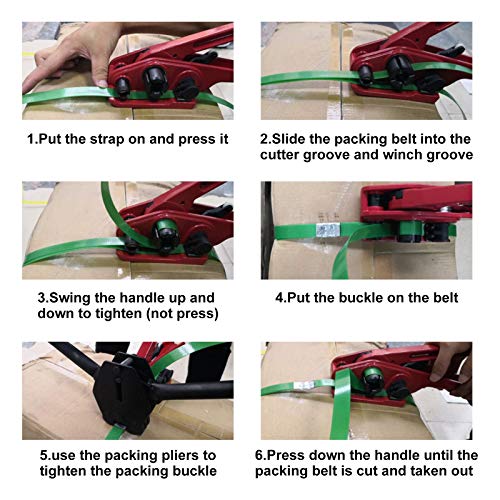 1.Put the strap on and press it

2.Slide the packing belt into the cutter groove and winch groove

3.Swing the handle up and down to tighten (not press)

4.Put the buckle on the belt

5.use the packing pliers to tighten the packing buckle

6.Press down the handle until the packing belt is cut and taken out