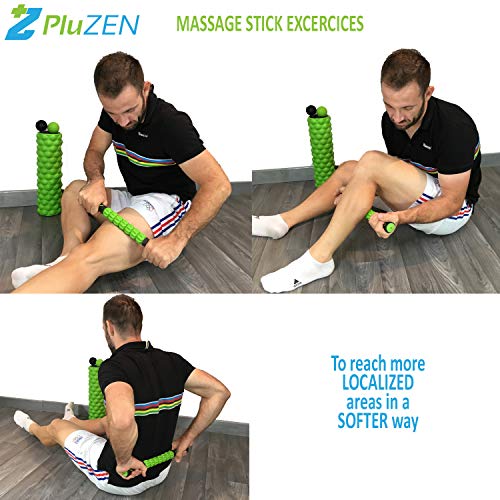 PluZEN

MASSAGE STICK EXCERCICES

To reach more LOCALIZED areas in a SOFTER way