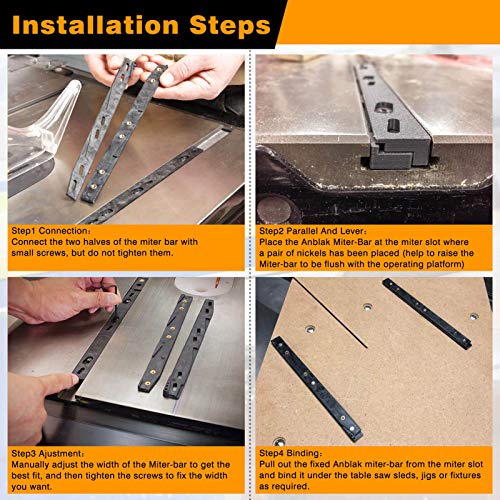 Installation Steps

Step1 Connection:
Connect the two halves of the miter bar with small screws, but do not tighten them.

Step2 Parallel And Lever:
Place the Anblak Miter-Bar at the miter slot where a pair of nickels has been placed (help to raise the Miter-bar to be flush with the operating platform)

Step3 Ajustment:
Manually adjust the width of the Miter-bar to get the best fit, and then tighten the screws to fix the width you want.

Step4 Binding:
Pull out the fixed Anblak miter-bar from the miter slot and bind it under the table saw sleds, jigs or fixtures as required.