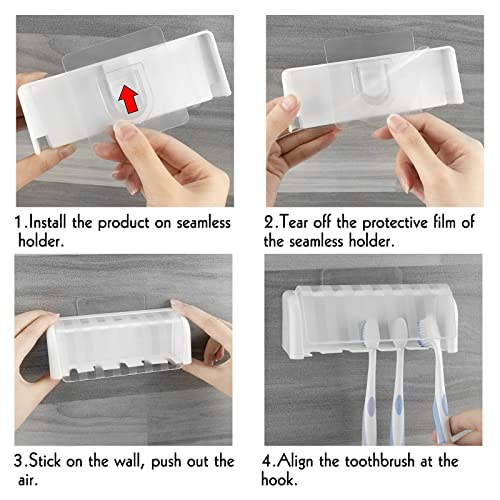 1.Install the product on seamless holder.

2.Tear off the protective film of the seamless holder.

3.Stick on the wall, push out the air.

4.Align the toothbrush at the hook.